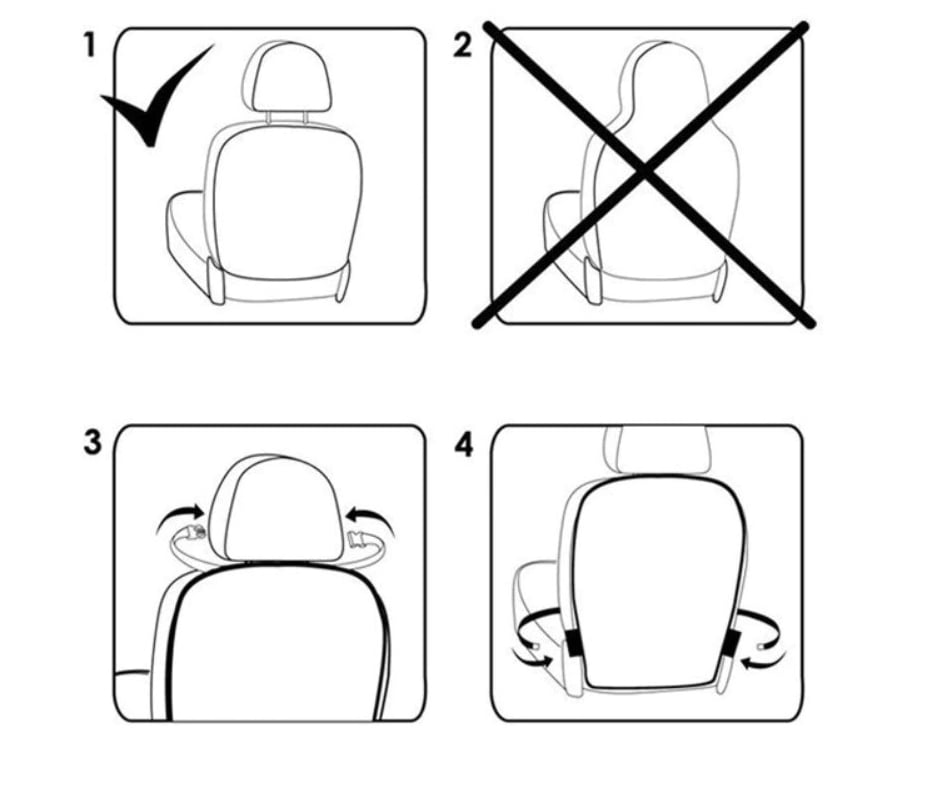 1

2

3

4